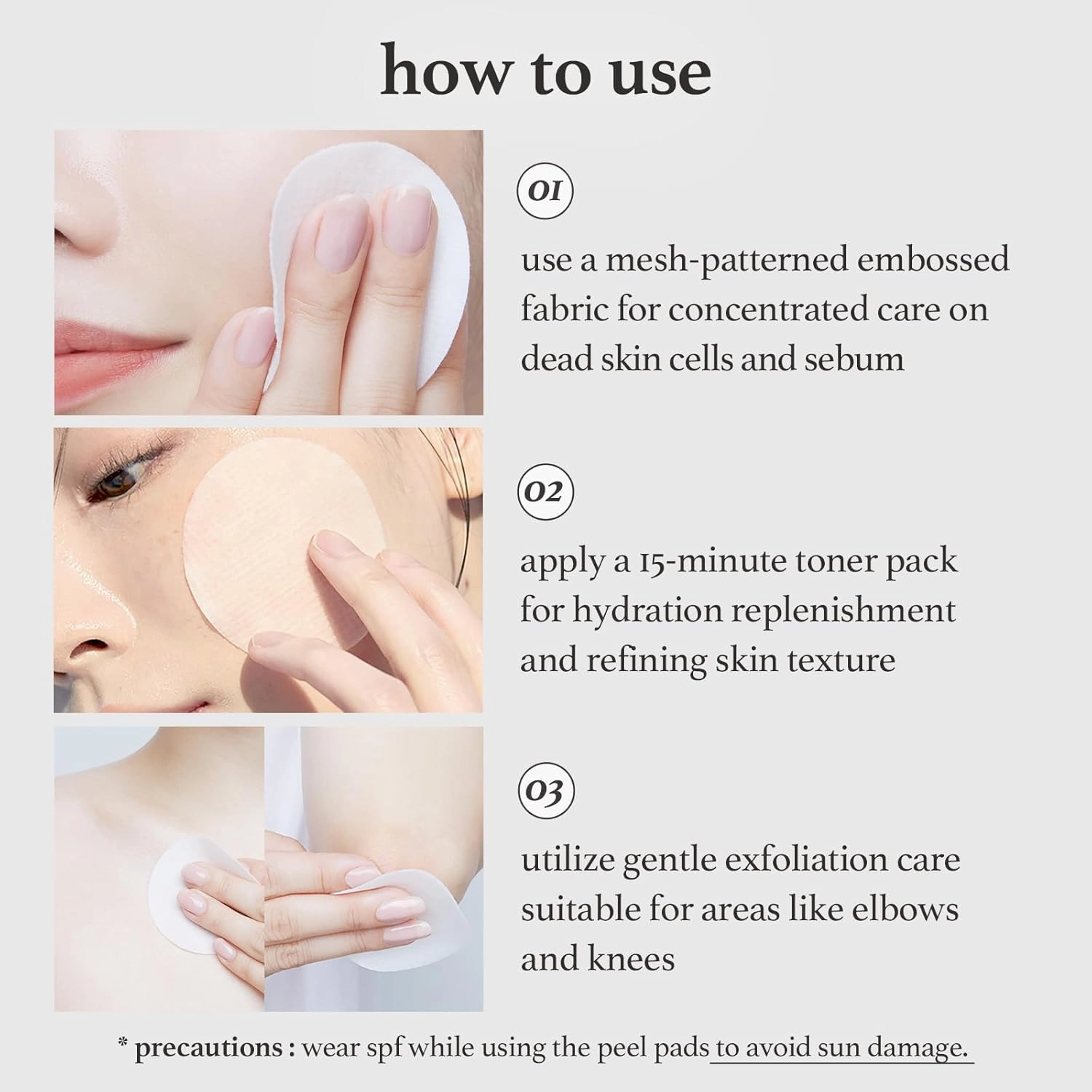 how to use

01

use a mesh-patterned embossed fabric for concentrated care on dead skin cells and sebum

02

apply a 15-minute toner pack for hydration replenishment and refining skin texture

03

utilize gentle exfoliation care suitable for areas like elbows and knees

* precautions : wear spf while using the peel pads to avoid sun damage.