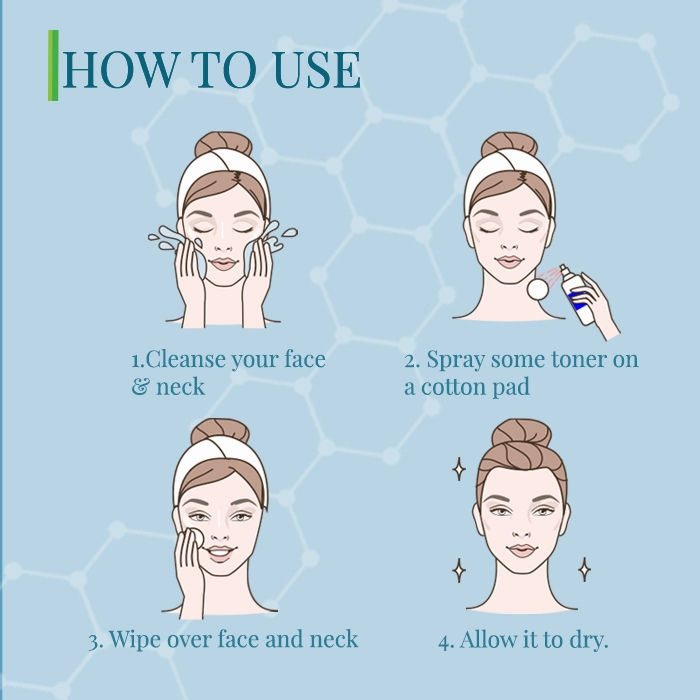 HOW TO USE

1.Cleanse your face & neck

2. Spray some toner on a cotton pad

3. Wipe over face and neck

4. Allow it to dry.